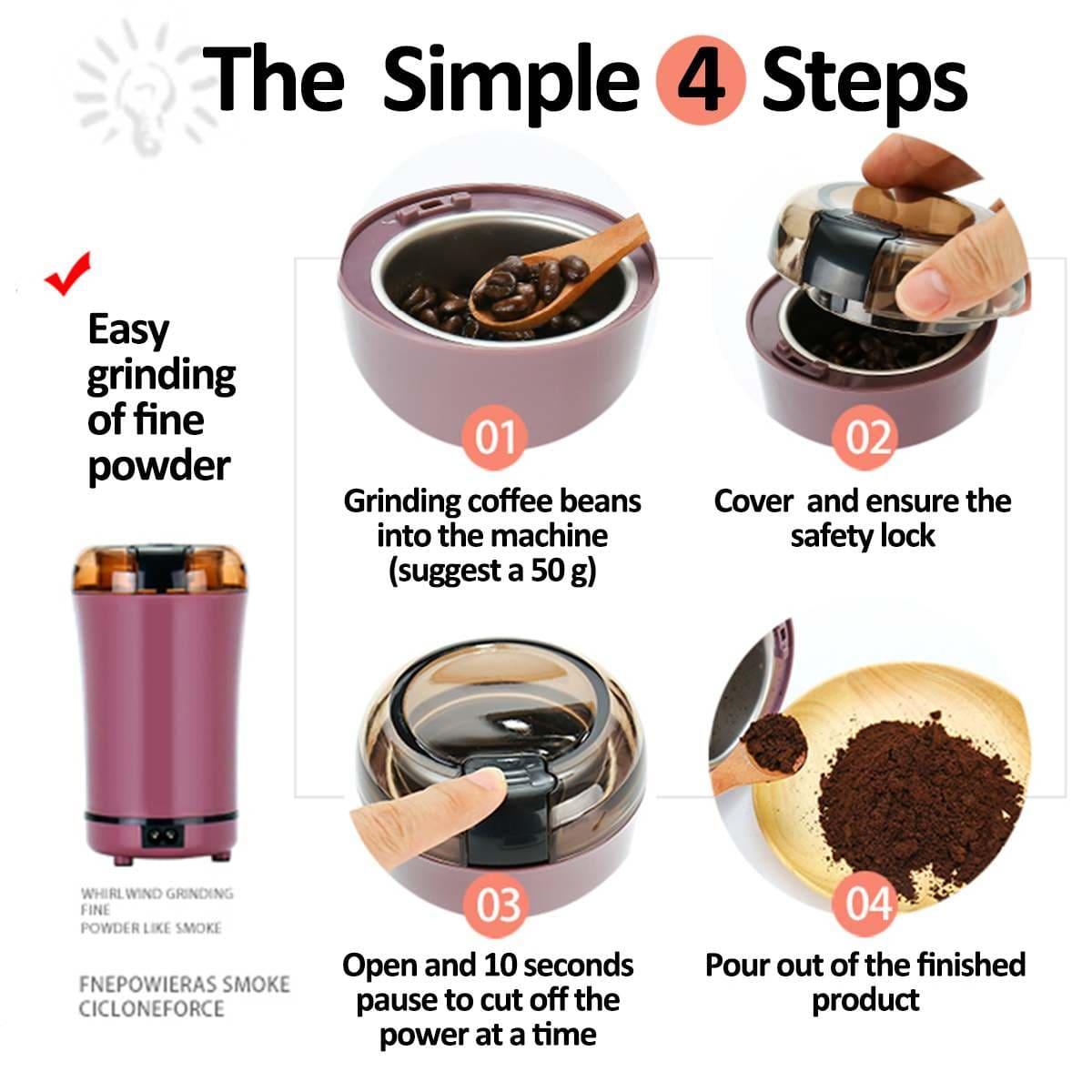 The Simple 4 Steps

Easy grinding of fine powder

WHIRLWIND GRINDING FINE
POWDER LIKE SMOKE

FNEPOWIERAS SMOKE
CICLONEFORCE

01
Grinding coffee beans into the machine (suggest a 50 g)

02
Cover and ensure the safety lock

03
Open and 10 seconds pause to cut off the power at a time

04
Pour out of the finished product