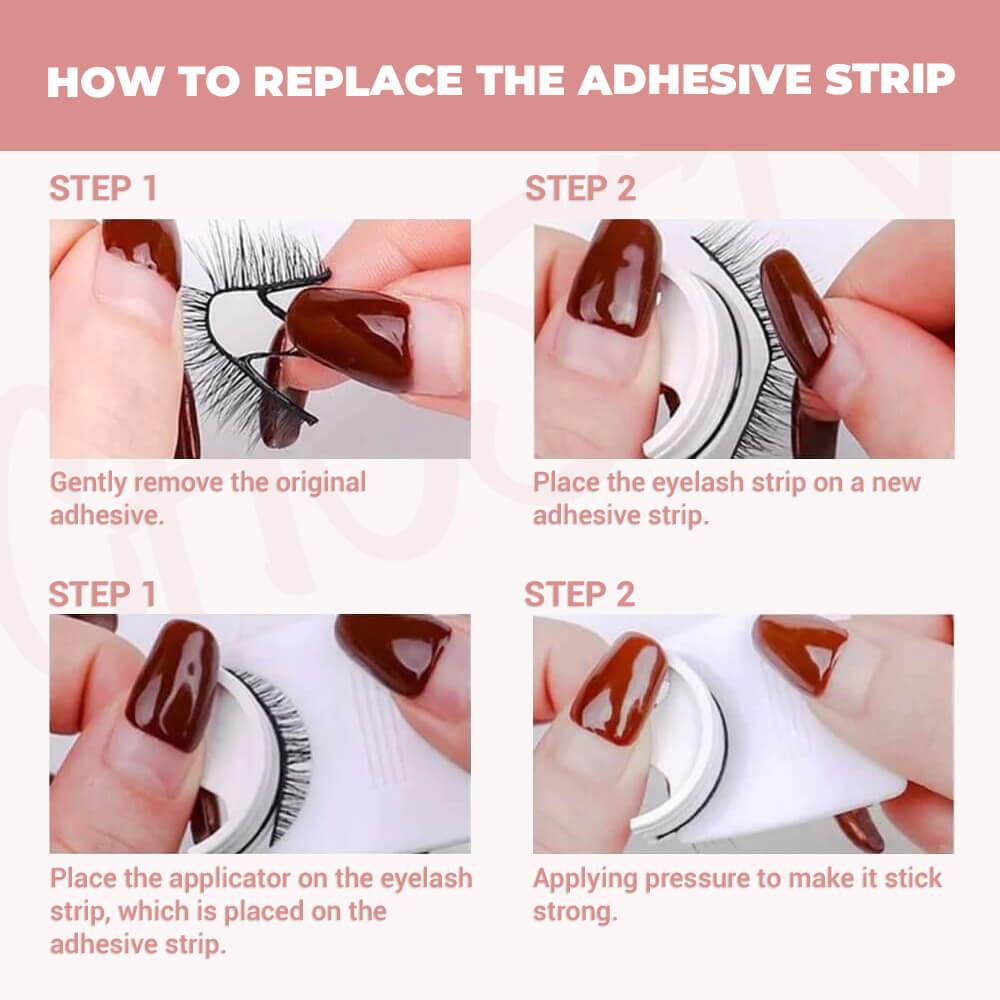 HOW TO REPLACE THE ADHESIVE STRIP

STEP 1

Gently remove the original adhesive.

STEP 2

Place the eyelash strip on a new adhesive strip.

STEP 1

Place the applicator on the eyelash strip, which is placed on the adhesive strip.

STEP 2

Applying pressure to make it stick strong.