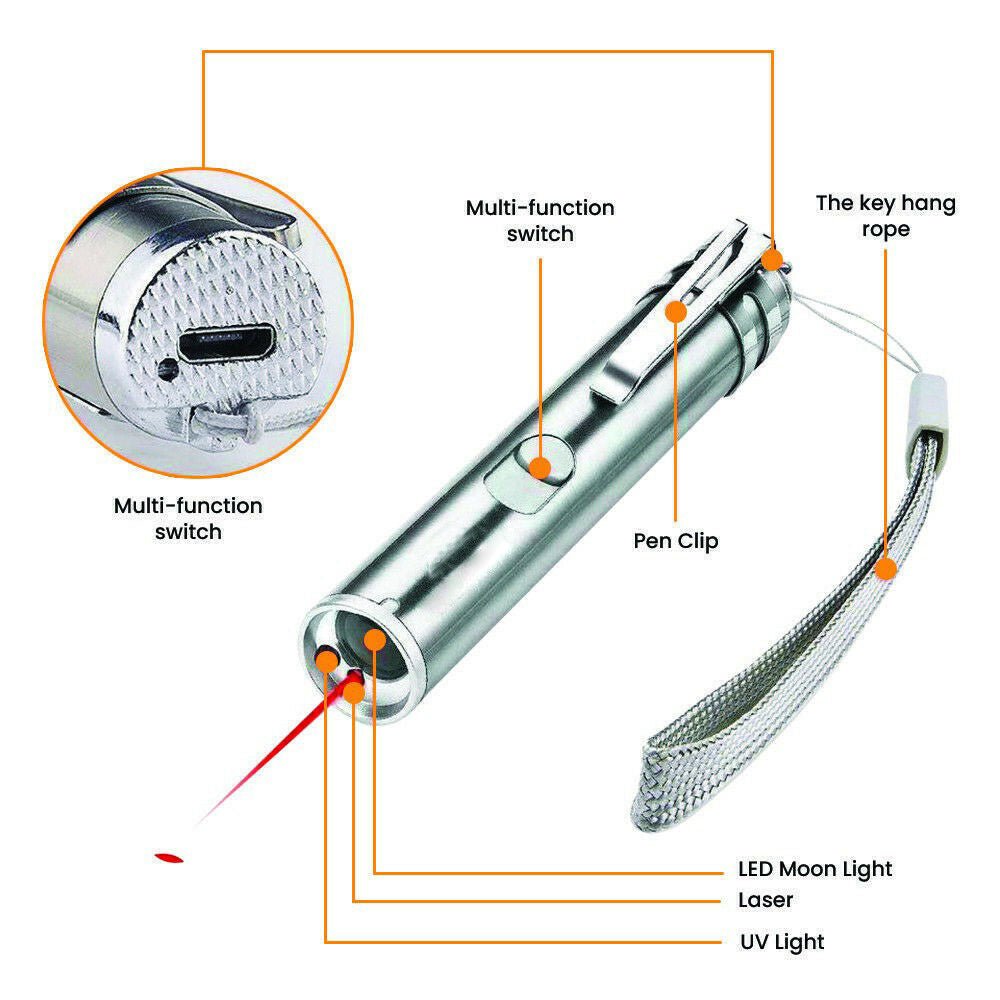 Multi-function switch

The key hang rope

Multi-function switch

Pen Clip

LED Moon Light

Laser

UV Light