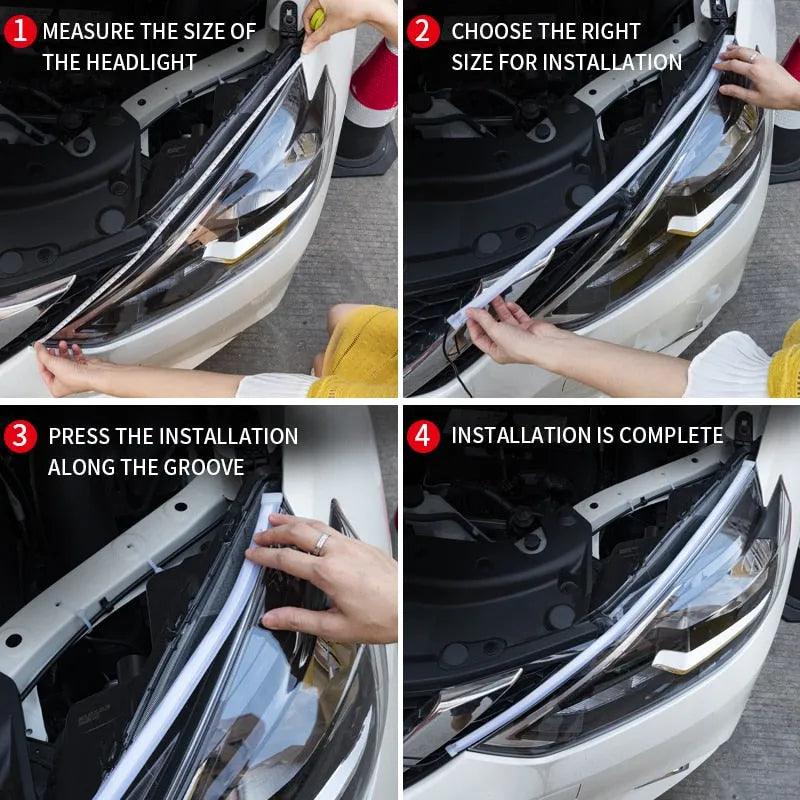 1 MEASURE THE SIZE OF THE HEADLIGHT

2 CHOOSE THE RIGHT SIZE FOR INSTALLATION

3 PRESS THE INSTALLATION ALONG THE GROOVE

4 INSTALLATION IS COMPLETE