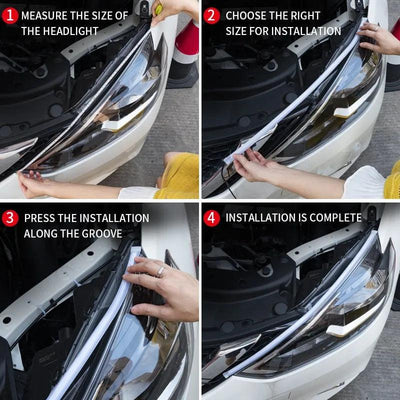 1 MEASURE THE SIZE OF THE HEADLIGHT

2 CHOOSE THE RIGHT SIZE FOR INSTALLATION

3 PRESS THE INSTALLATION ALONG THE GROOVE

4 INSTALLATION IS COMPLETE