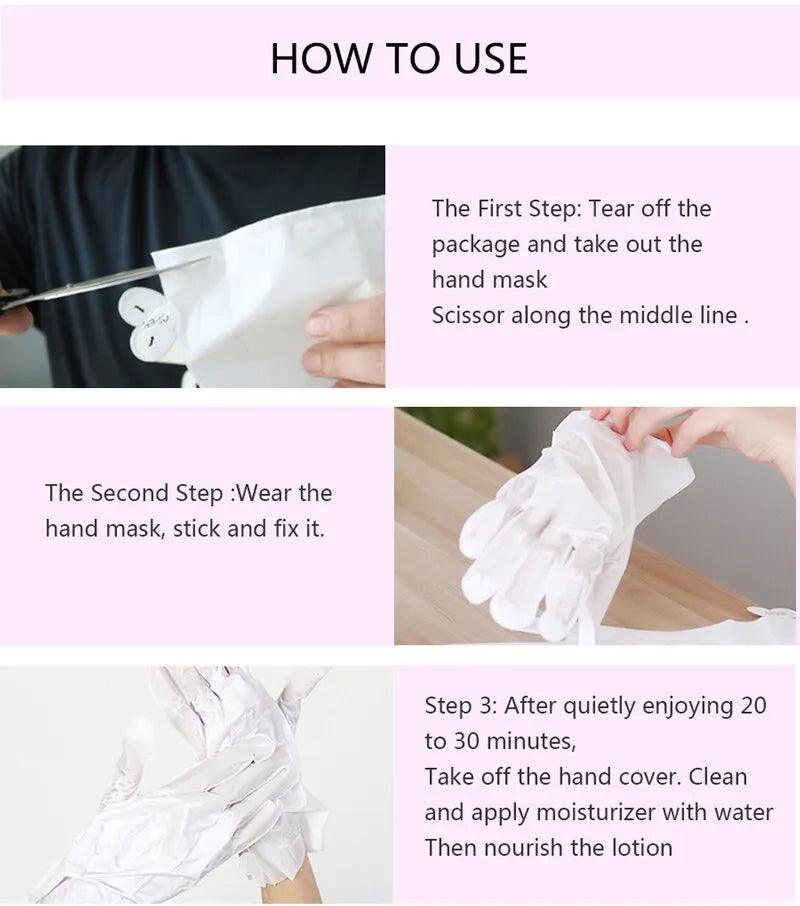 HOW TO USE

The First Step: Tear off the package and take out the hand mask
Scissor along the middle line .

The Second Step :Wear the hand mask, stick and fix it.

Step 3: After quietly enjoying 20 to 30 minutes,
Take off the hand cover. Clean and apply moisturizer with water
Then nourish the lotion