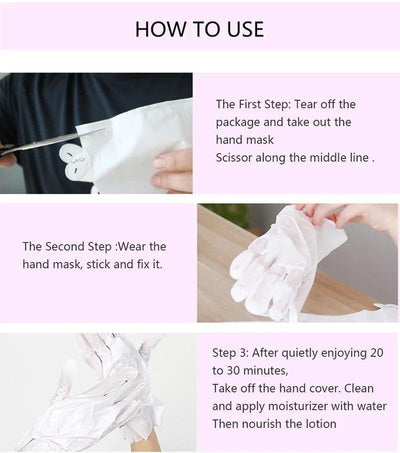 HOW TO USE

The First Step: Tear off the package and take out the hand mask
Scissor along the middle line .

The Second Step :Wear the hand mask, stick and fix it.

Step 3: After quietly enjoying 20 to 30 minutes,
Take off the hand cover. Clean and apply moisturizer with water
Then nourish the lotion