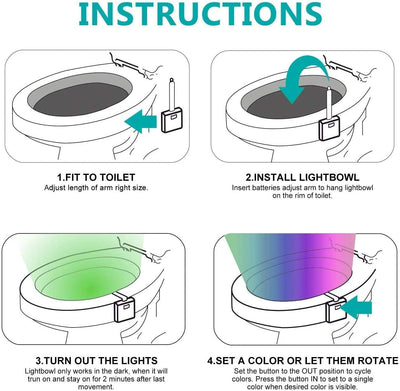 INSTRUCTIONS

1.FIT TO TOILET
Adjust length of arm right size.

2.INSTALL LIGHTBOWL
Insert batteries adjust arm to hang lightbowl on the rim of toilet.

3.TURN OUT THE LIGHTS
Lightbowl only works in the dark, when it will trun on and stay on for 2 minutes after last movement.

4.SET A COLOR OR LET THEM ROTATE
Set the button to the OUT position to cycle colors. Press the button IN to set to a single color when desired color is visible.