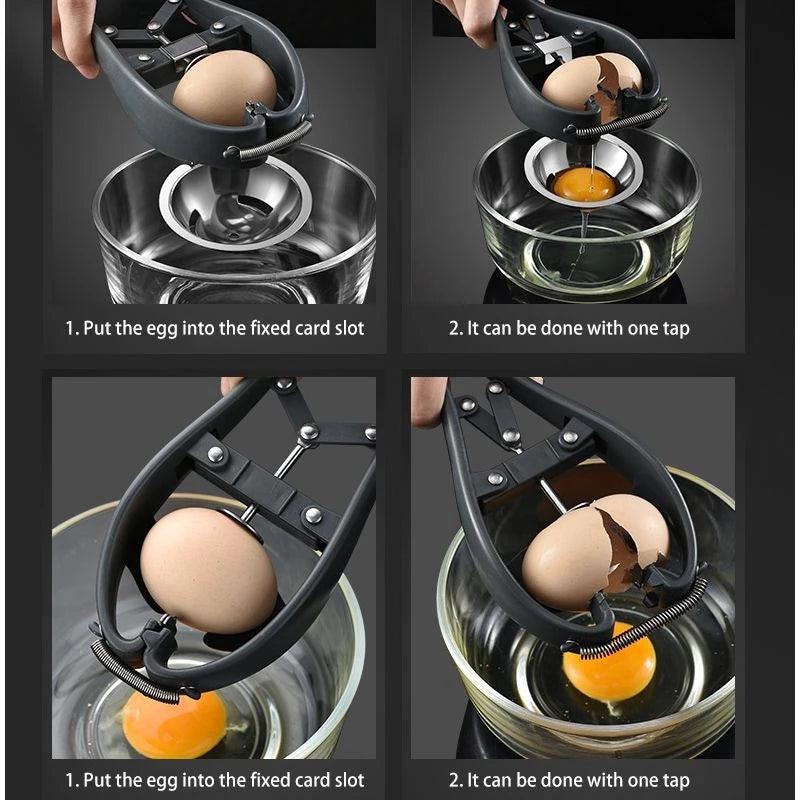 1. Put the egg into the fixed card slot

2. It can be done with one tap

1. Put the egg into the fixed card slot

2. It can be done with one tap