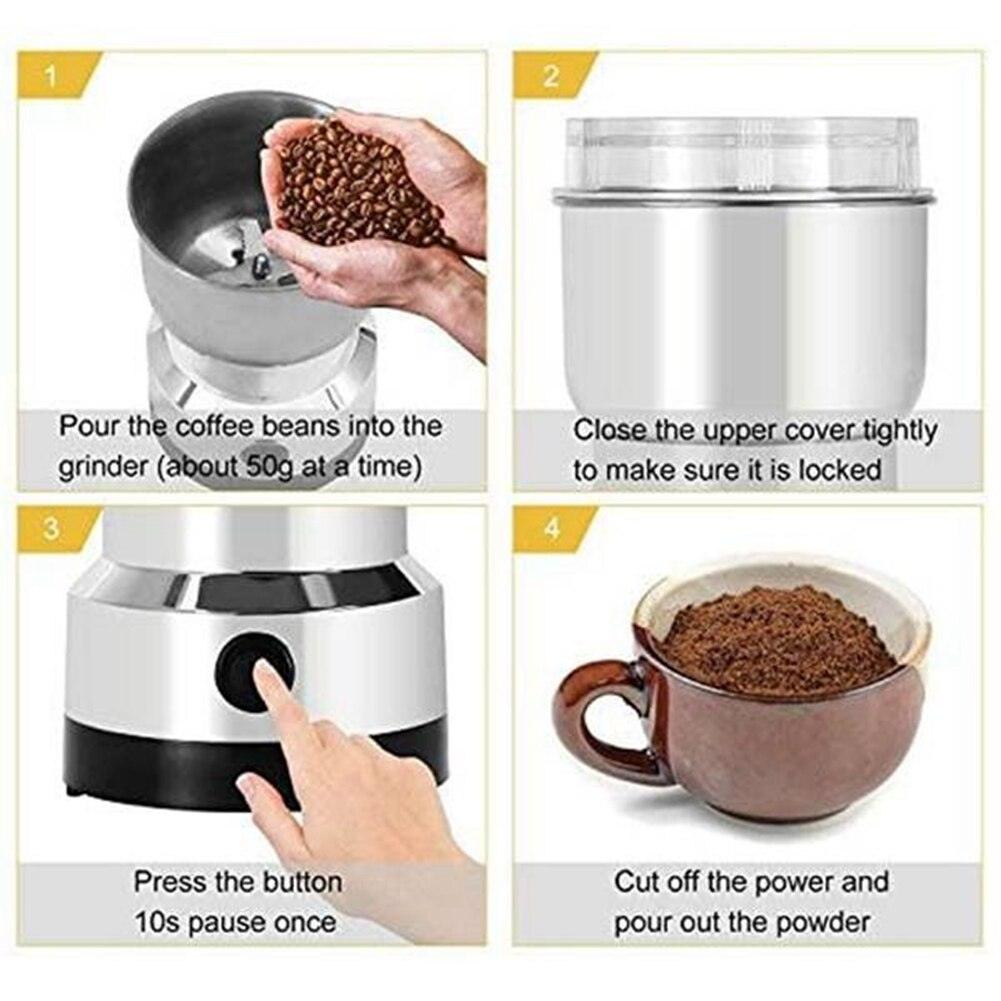 1

Pour the coffee beans into the grinder (about 50g at a time)

2

Close the upper cover tightly to make sure it is locked

3

Press the button 10s pause once

4

Cut off the power and pour out the powder