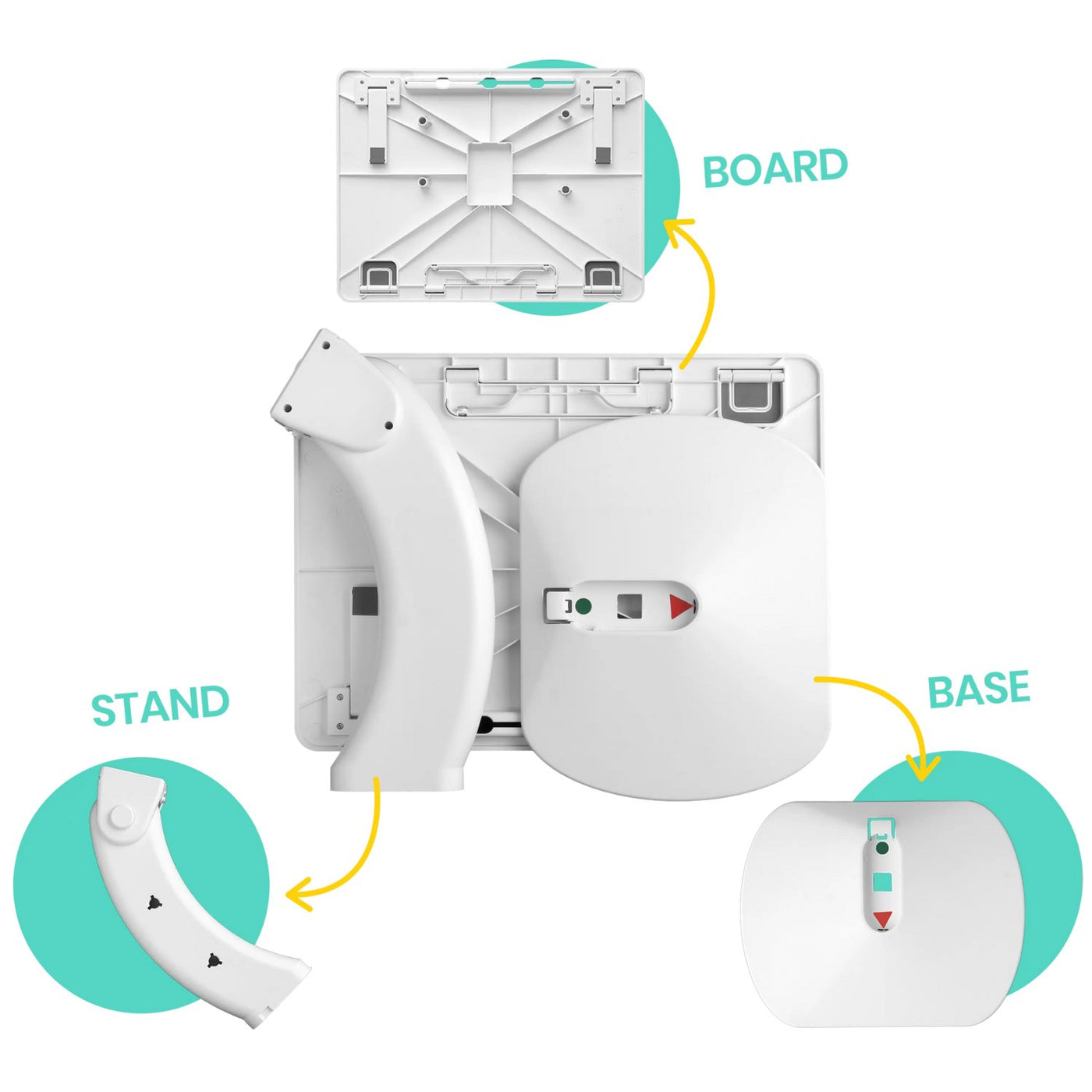 BOARD

STAND

BASE