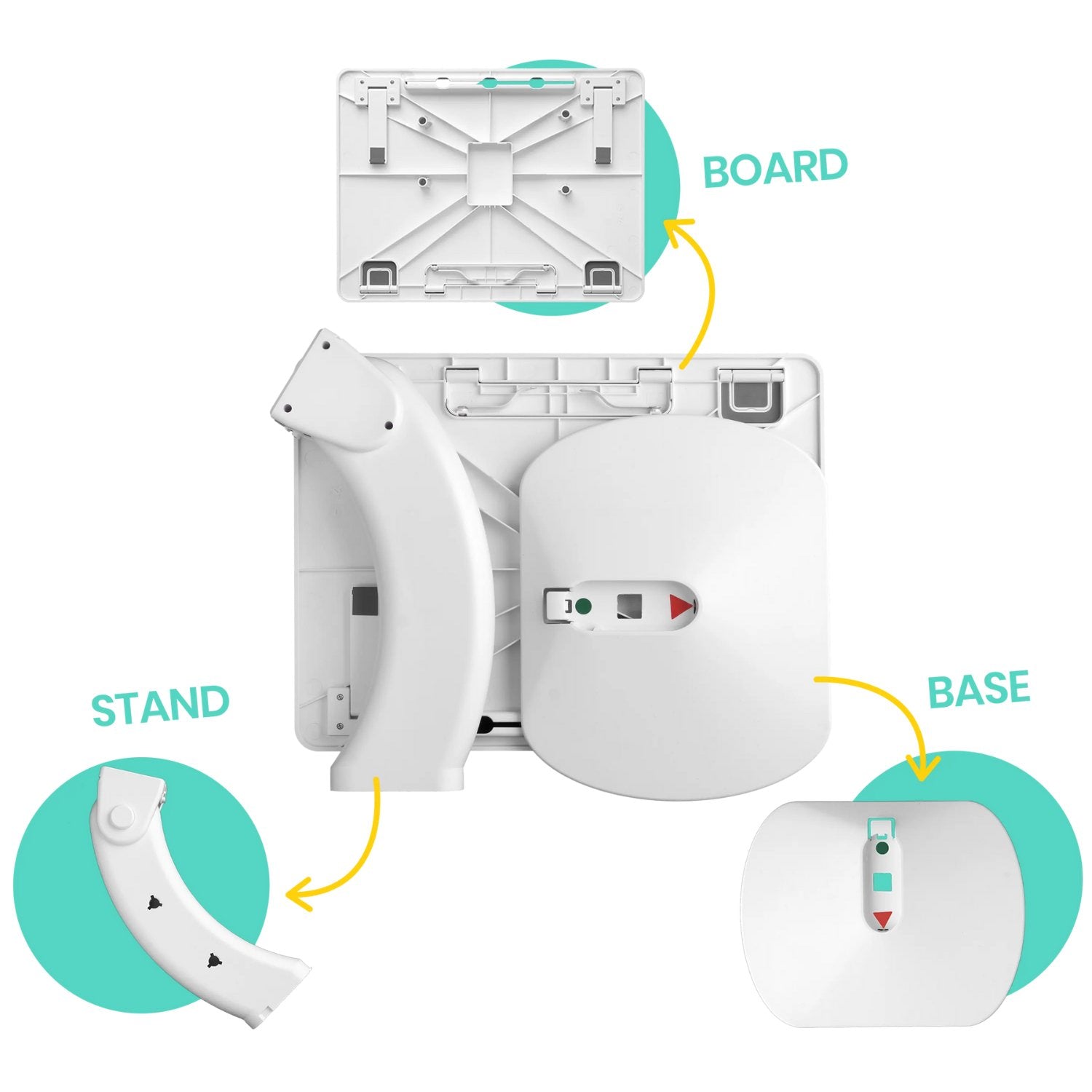 BOARD

STAND

BASE