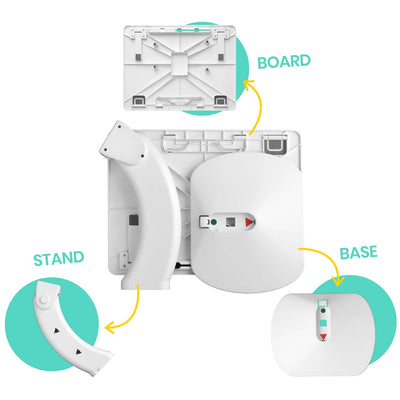 BOARD

STAND

BASE