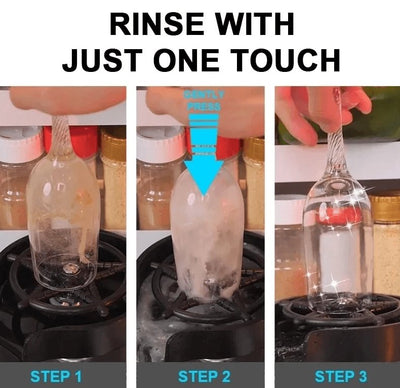 RINSE WITH
JUST ONE TOUCH

GENTLY
PRESS

STEP 1

STEP 2

STEP 3