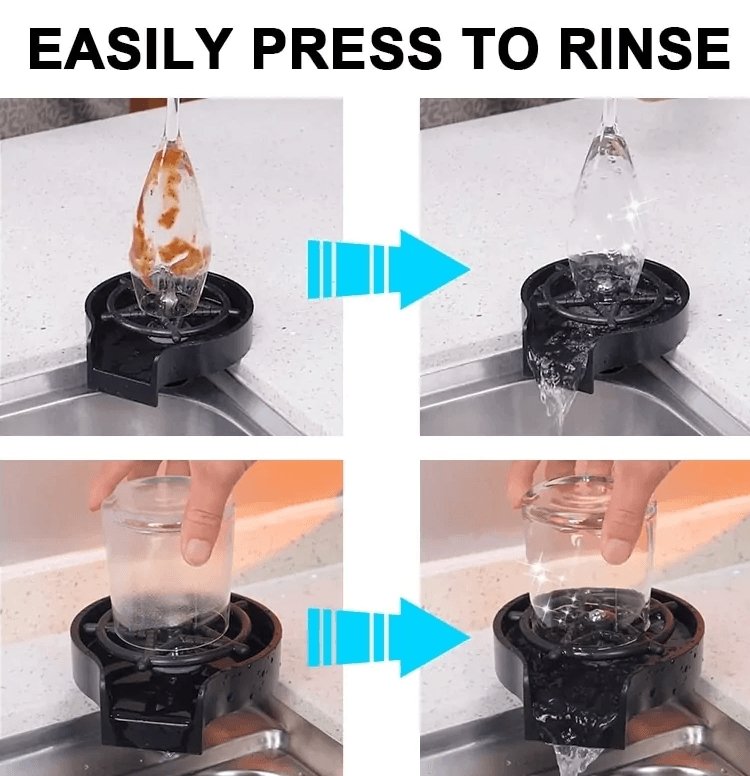 EASILY PRESS TO RINSE