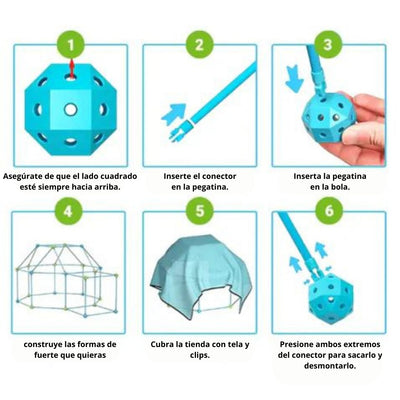 1

Asegúrate de que el lado cuadrado esté siempre hacia arriba.

2

Inserte el conector en la pegatina.

3

Inserta la pegatina en la bola.

4

construye las formas de fuerte que quieras

5

Cubra la tienda con tela y clips.

6

Presione ambos extremos del conector para sacarlo y desmontarlo.