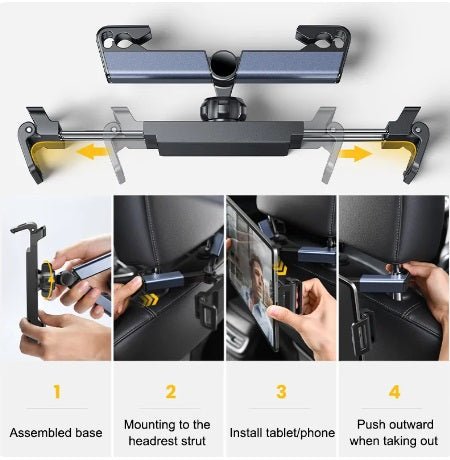 1

Assembled base

2

Mounting to the headrest strut

3

Install tablet/phone

4

Push outward when taking out