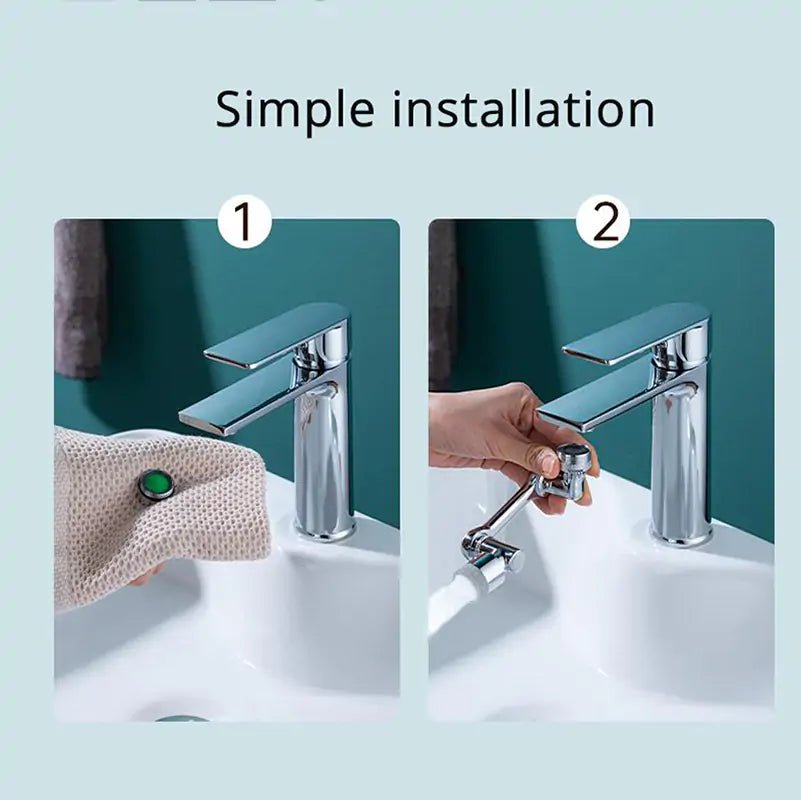 Simple installation

1

2